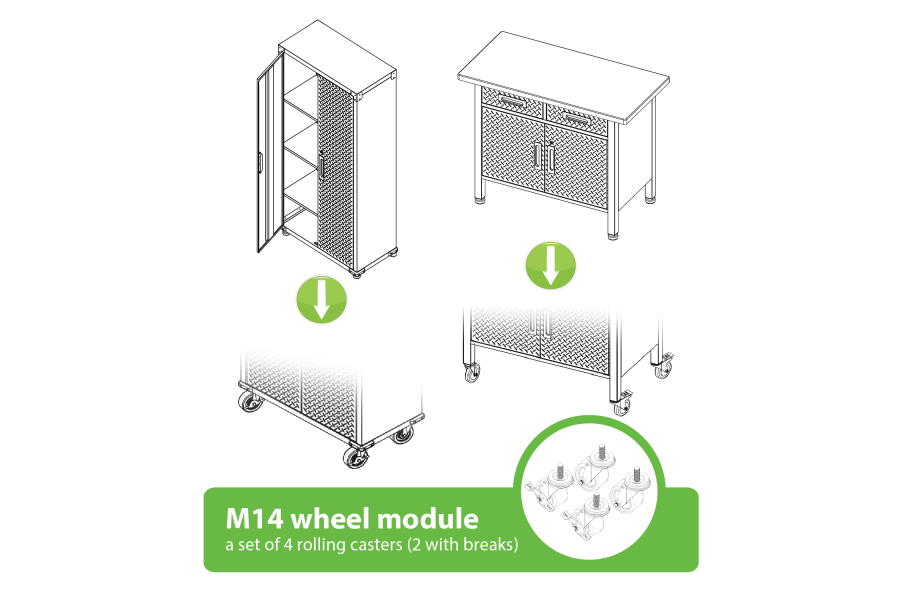 M14 wheel module
a set of 4 rolling casters (2 with breaks)